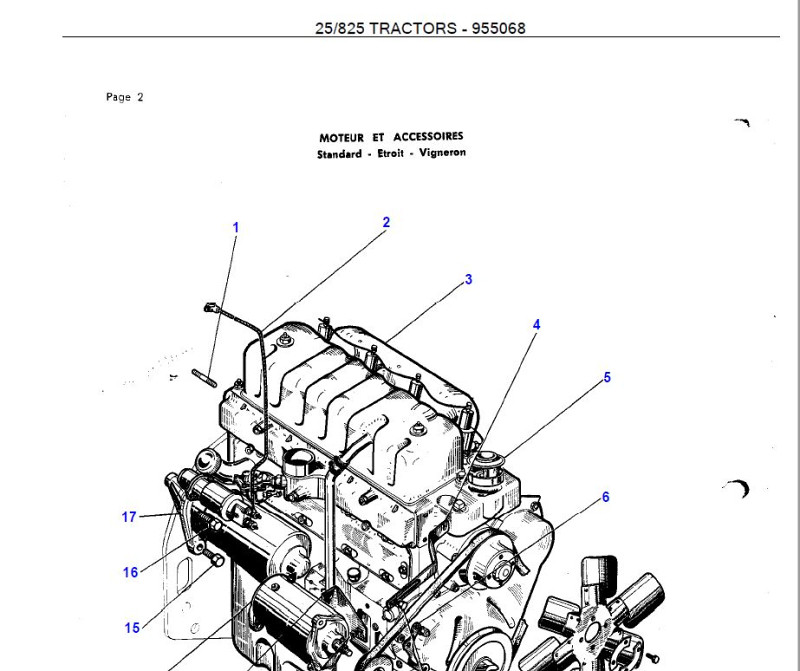 25/825 TRACTORS - 955068

Page 2

MOTEUR ET ACCESSOIRES
Standard - Etroit - Vigneron

1
2
3
4
5
6
17
16
15